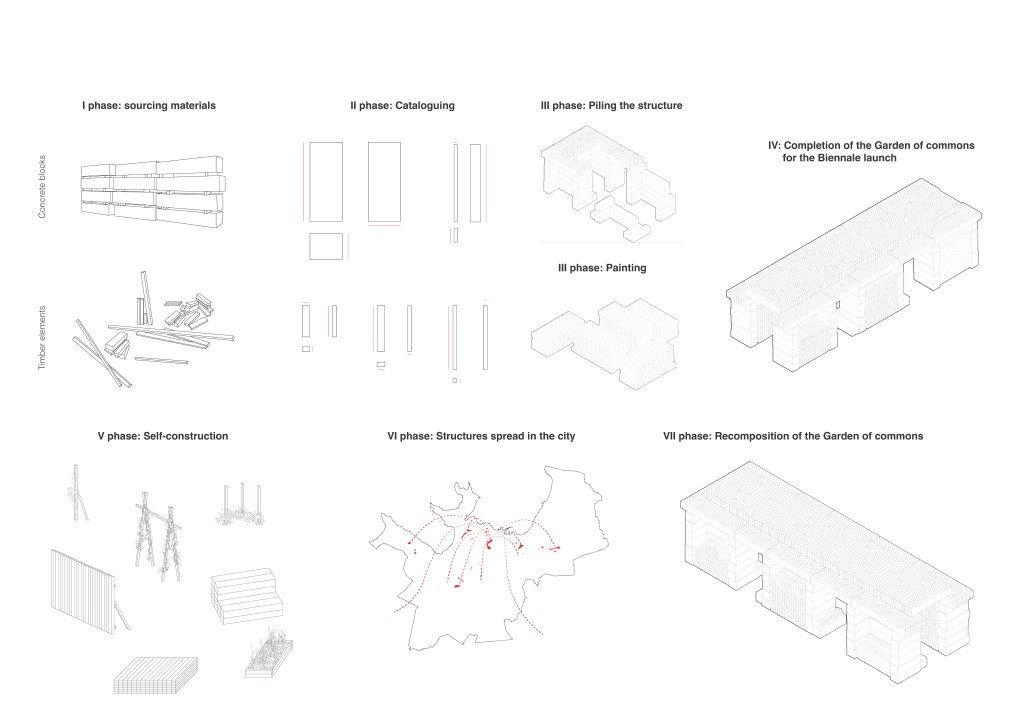 I phase: sourcing materials

Concrete blocks

Timber elements

II phase: Cataloguing

III phase: Piling the structure

III phase: Painting

IV: Completion of the Garden of commons for the Biennale launch

V phase: Self-construction

VI phase: Structures spread in the city

VII phase: Recomposition of the Garden of commons